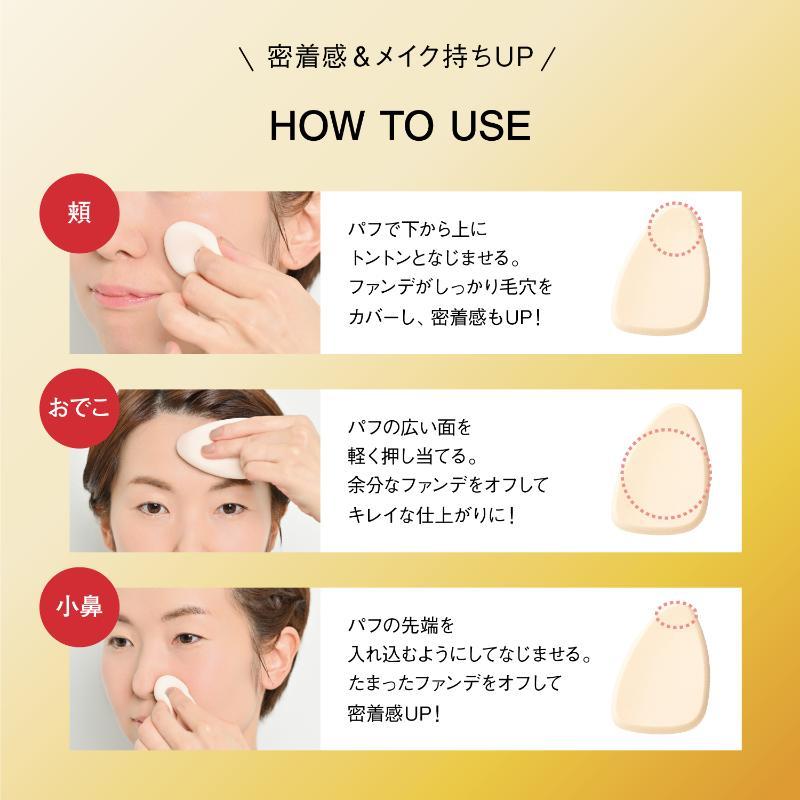 ＼ 密着感＆メイク持ちUP ／

HOW TO USE

頬

パフで下から上に
トントンとなじませる。
ファンデがしっかり毛穴を
カバーし、密着感もUP！

おでこ

パフの広い面を
軽く押し当てる。
余分なファンデをオフして
キレイな仕上がりに！

小鼻

パフの先端を
入れ込むようにしてなじませる。
たまったファンデをオフして
密着感UP！