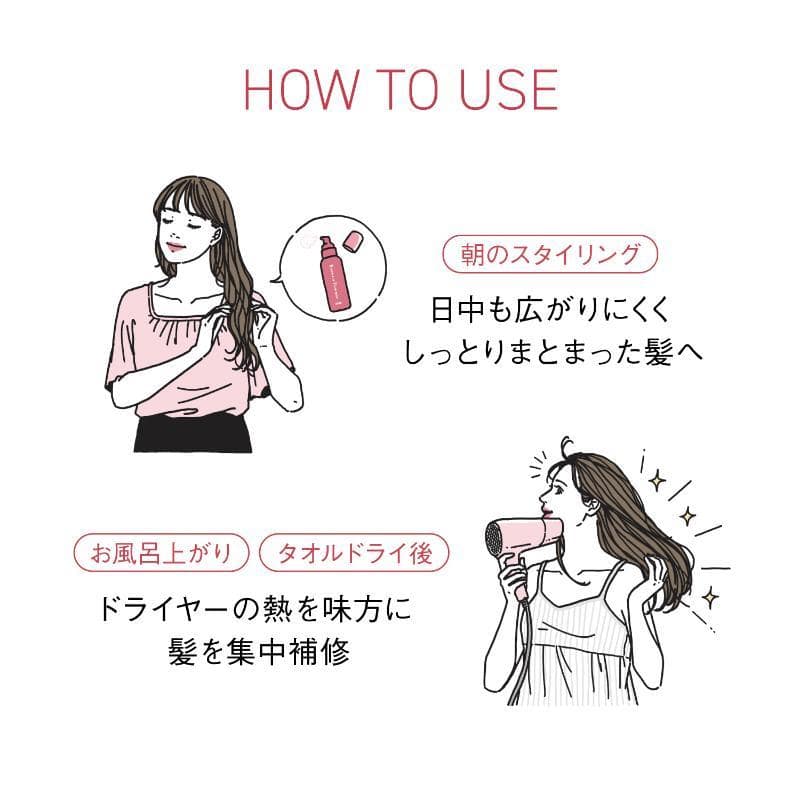 HOW TO USE

朝のスタイリング

日中も広がりにくく
しっとりまとまった髪へ

お風呂上がり

タオルドライ後

ドライヤーの熱を味方に
髪を集中補修